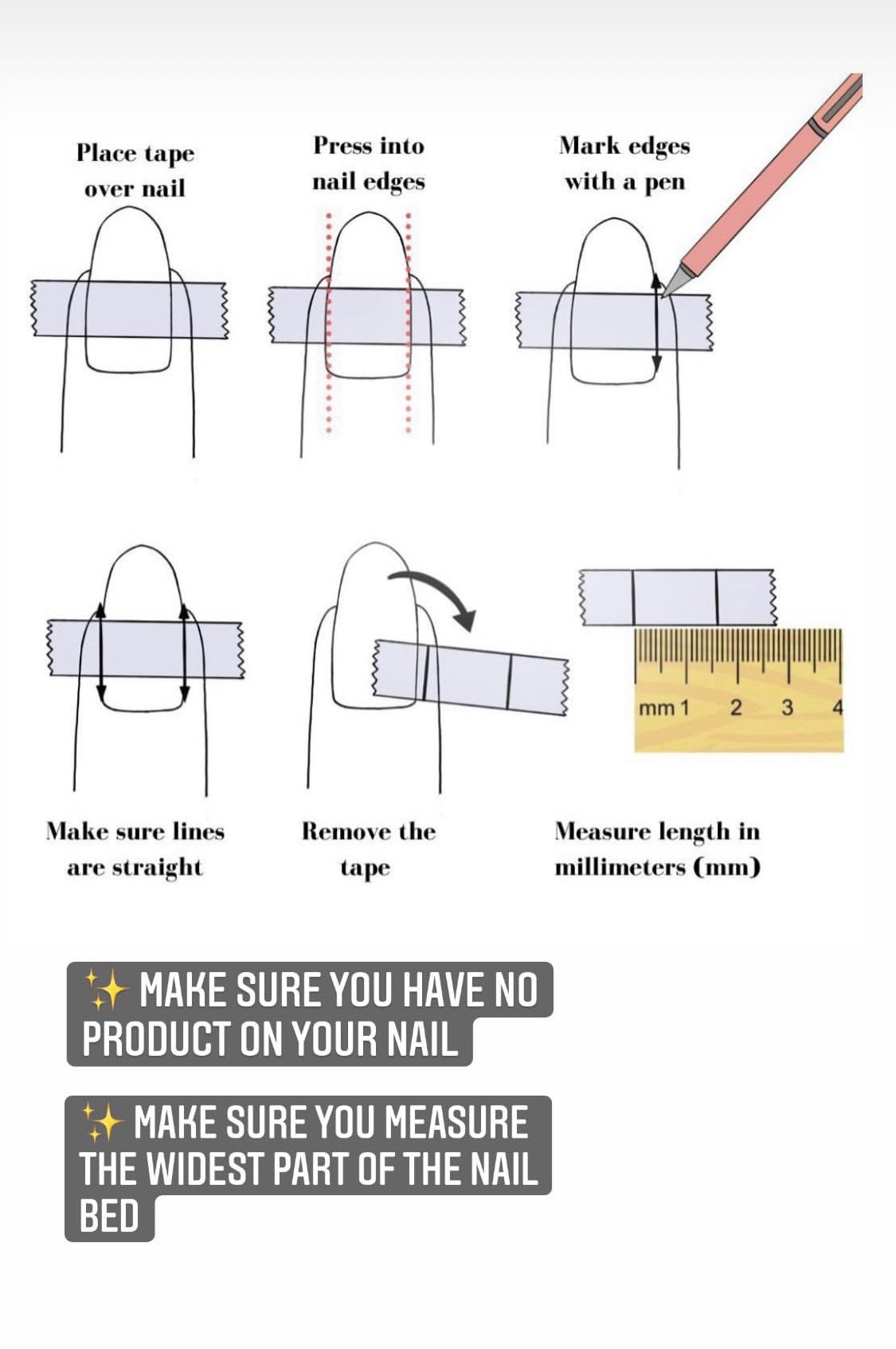 Place tape over nail

Press into nail edges

Mark edges with a pen

mm 1 2 3 4

Make sure lines are straight

Remove the tape

Measure length in millimeters (mm)

✨ MAKE SURE YOU HAVE NO PRODUCT ON YOUR NAIL

✨ MAKE SURE YOU MEASURE THE WIDEST PART OF THE NAIL BED